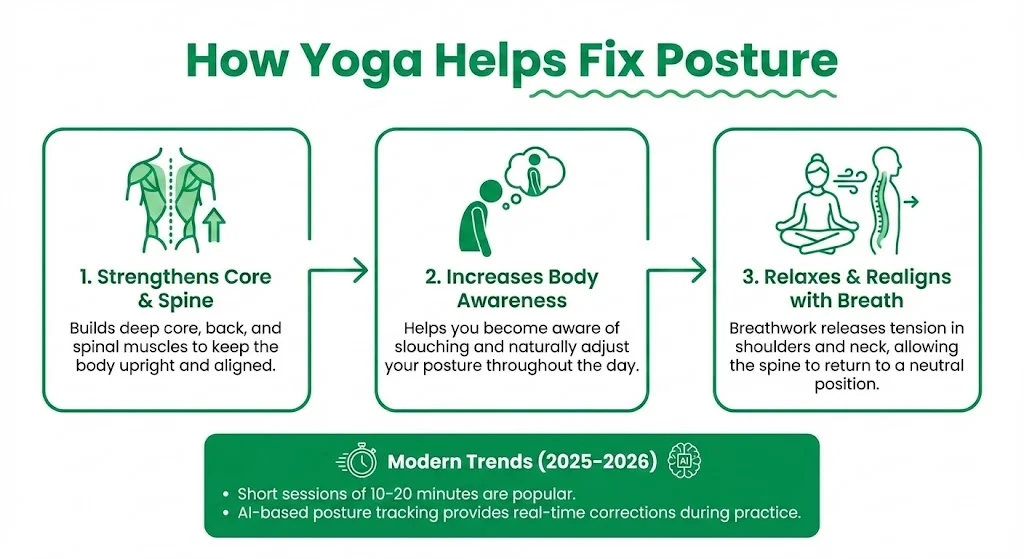 How Yoga Helps Fix Posture

1. Strengthens Core & Spine

Builds deep core, back, and spinal muscles to keep the body upright and aligned.

2. Increases Body Awareness

Helps you become aware of slouching and naturally adjust your posture throughout the day.

3. Relaxes & Realigns with Breath

Breathwork releases tension in shoulders and neck, allowing the spine to return to a neutral position.

Modern Trends (2025-2026)

AI

• Short sessions of 10-20 minutes are popular.
• AI-based posture tracking provides real-time corrections during practice.