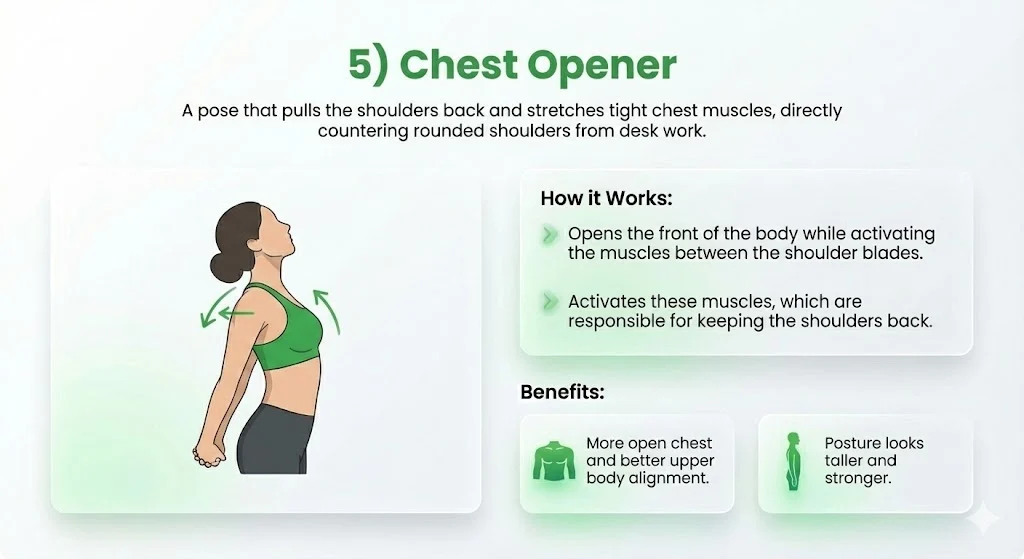 5) Chest Opener

A pose that pulls the shoulders back and stretches tight chest muscles, directly countering rounded shoulders from desk work.

How it Works:

Opens the front of the body while activating the muscles between the shoulder blades.

Activates these muscles, which are responsible for keeping the shoulders back.

Benefits:

More open chest and better upper body alignment.

Posture looks taller and stronger.